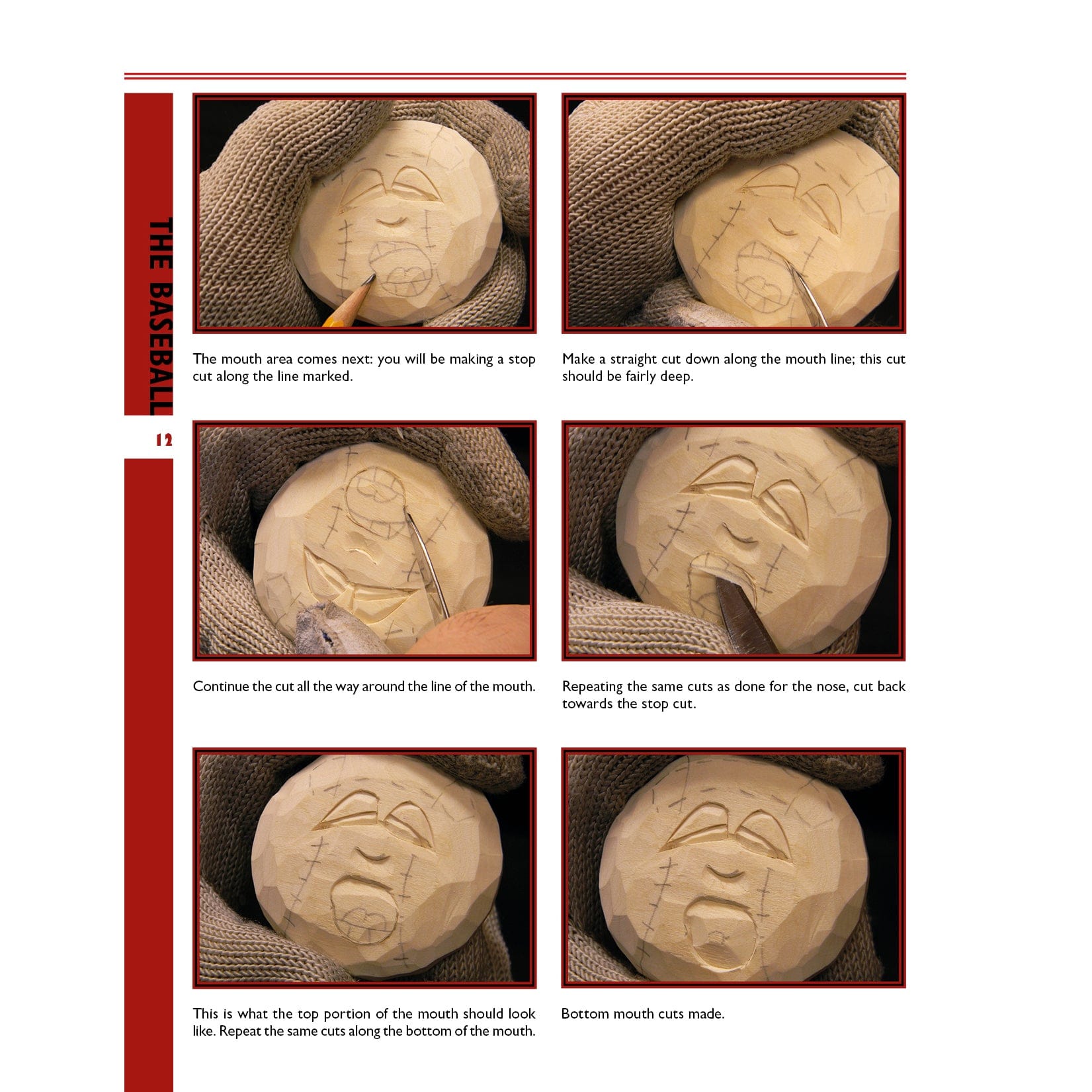 THE BASEBALL

12

The mouth area comes next: you will be making a stop cut along the line marked.

Make a straight cut down along the mouth line; this cut should be fairly deep.

Continue the cut all the way around the line of the mouth.

Repeating the same cuts as done for the nose, cut back towards the stop cut.

This is what the top portion of the mouth should look like. Repeat the same cuts along the bottom of the mouth.

Bottom mouth cuts made.