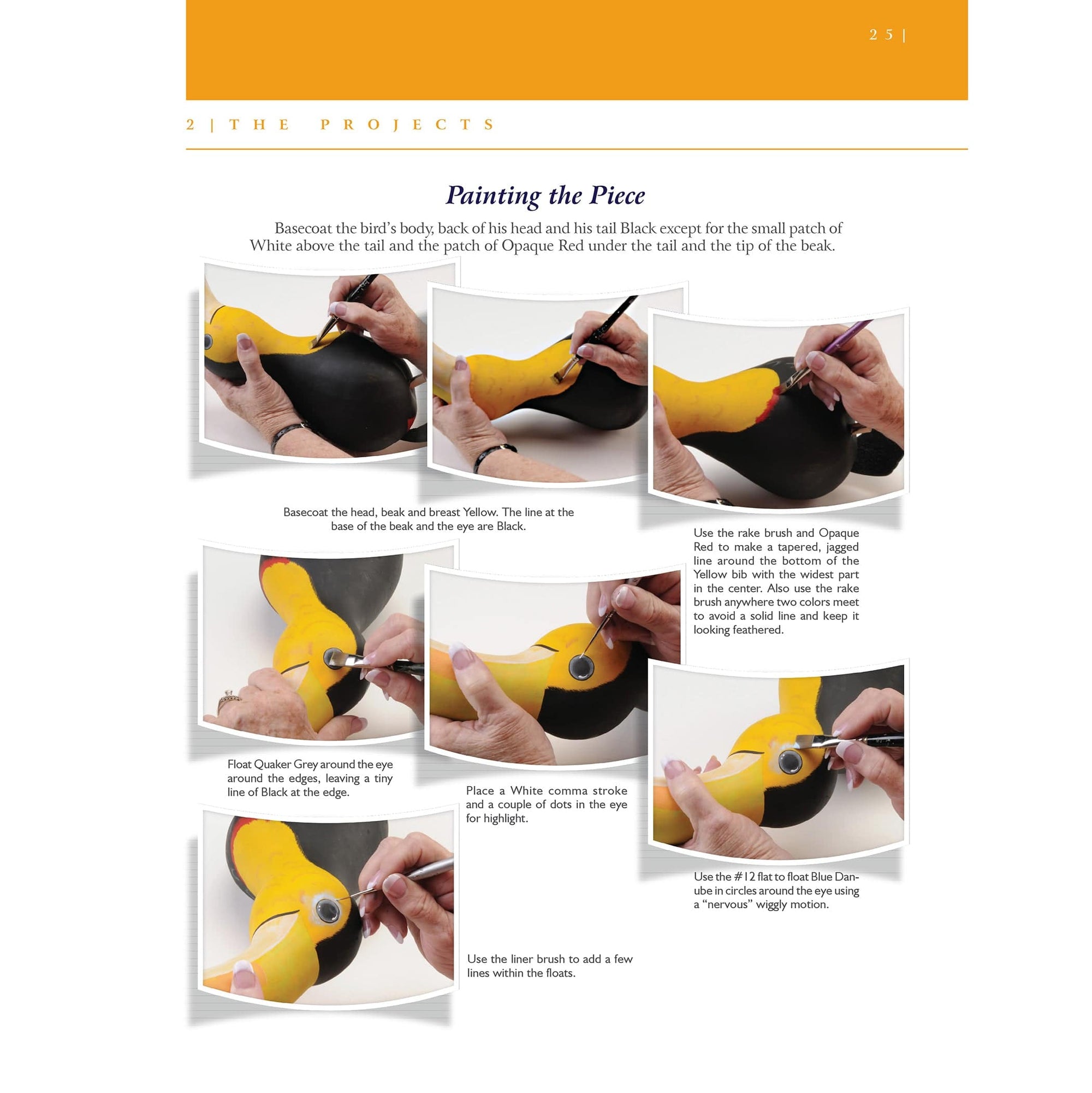 25 |

2 | THE PROJECTS

Painting the Piece

Basecoat the bird's body, back of his head and his tail Black except for the small patch of White above the tail and the patch of Opaque Red under the tail and the tip of the beak.

Basecoat the head, beak and breast Yellow. The line at the base of the beak and the eye are Black.

Use the rake brush and Opaque Red to make a tapered, jagged line around the bottom of the Yellow bib with the widest part in the center. Also use the rake brush anywhere two colors meet to avoid a solid line and keep it looking feathered.

Float Quaker Grey around the eye around the edges, leaving a tiny line of Black at the edge.

Place a White comma stroke and a couple of dots in the eye for highlight.

Use the #12 flat to float Blue Danube in circles around the eye using a "nervous" wiggly motion.

Use the liner brush to add a few lines within the floats.