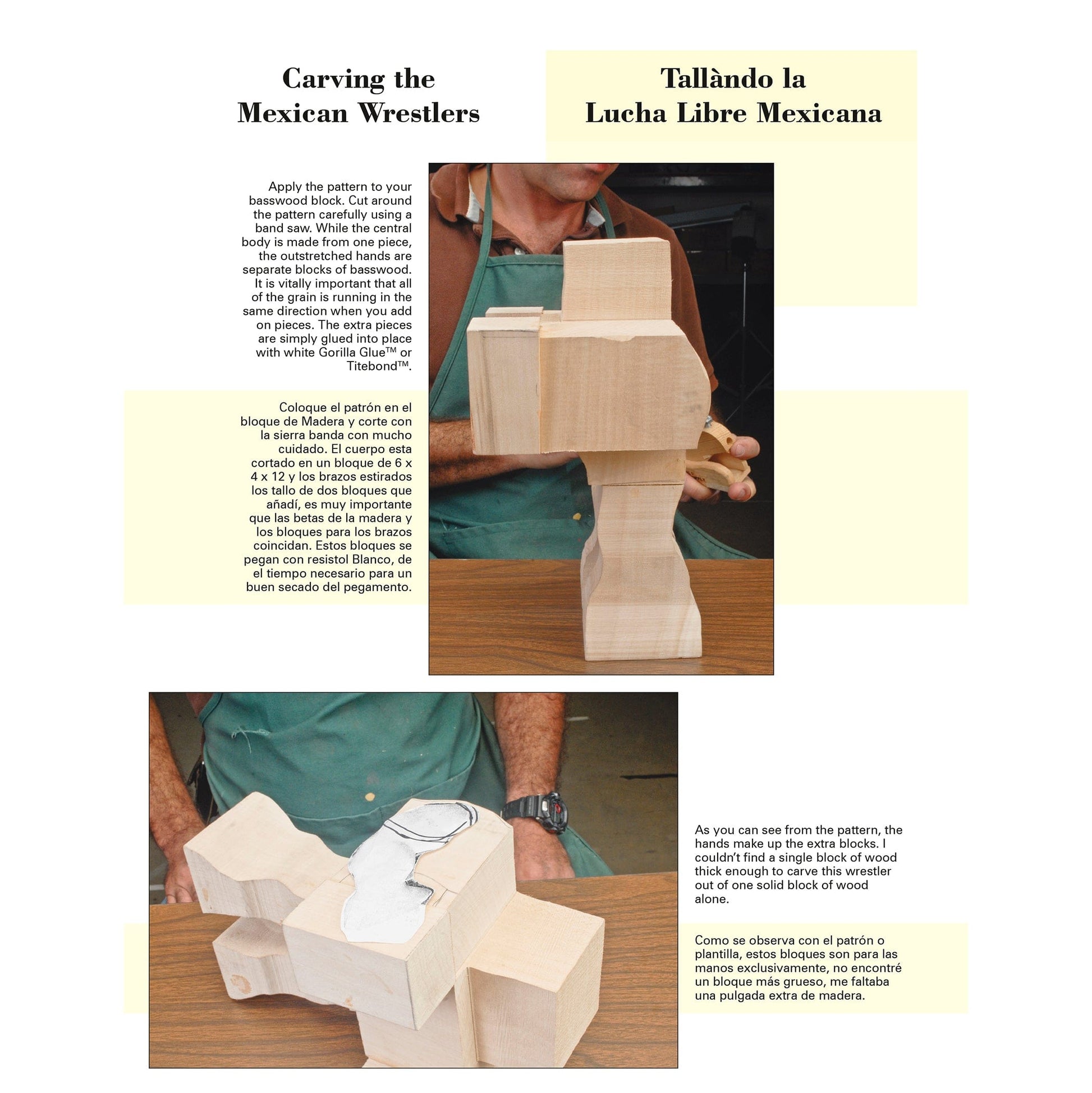 Carving the Mexican Wrestlers

Tallàndo la Lucha Libre Mexicana

Apply the pattern to your basswood block. Cut around the pattern carefully using a band saw. While the central body is made from one piece, the outstretched hands are separate blocks of basswood. It is vitally important that all of the grain is running in the same direction when you add on pieces. The extra pieces are simply glued into place with white Gorilla Glue™ or Titebond™.

Coloque el patrón en el bloque de Madera y corte con la sierra banda con mucho cuidado. El cuerpo esta cortado en un bloque de 6 x 4 x 12 y los brazos estirados los tallo de dos bloques que añadí, es muy importante que las betas de la madera y los bloques para los brazos coincidan. Estos bloques se pegan con resistol Blanco, de el tiempo necesario para un buen secado del pegamento.

As you can see from the pattern, the hands make up the extra blocks. I couldn't find a single block of wood thick enough to carve this wrestler out of one solid block of wood alone.

Como se observa con el patrón o plantilla, estos bloques son para las manos exclusivamente, no encontré un bloque más grueso, me faltaba una pulgada extra de madera.