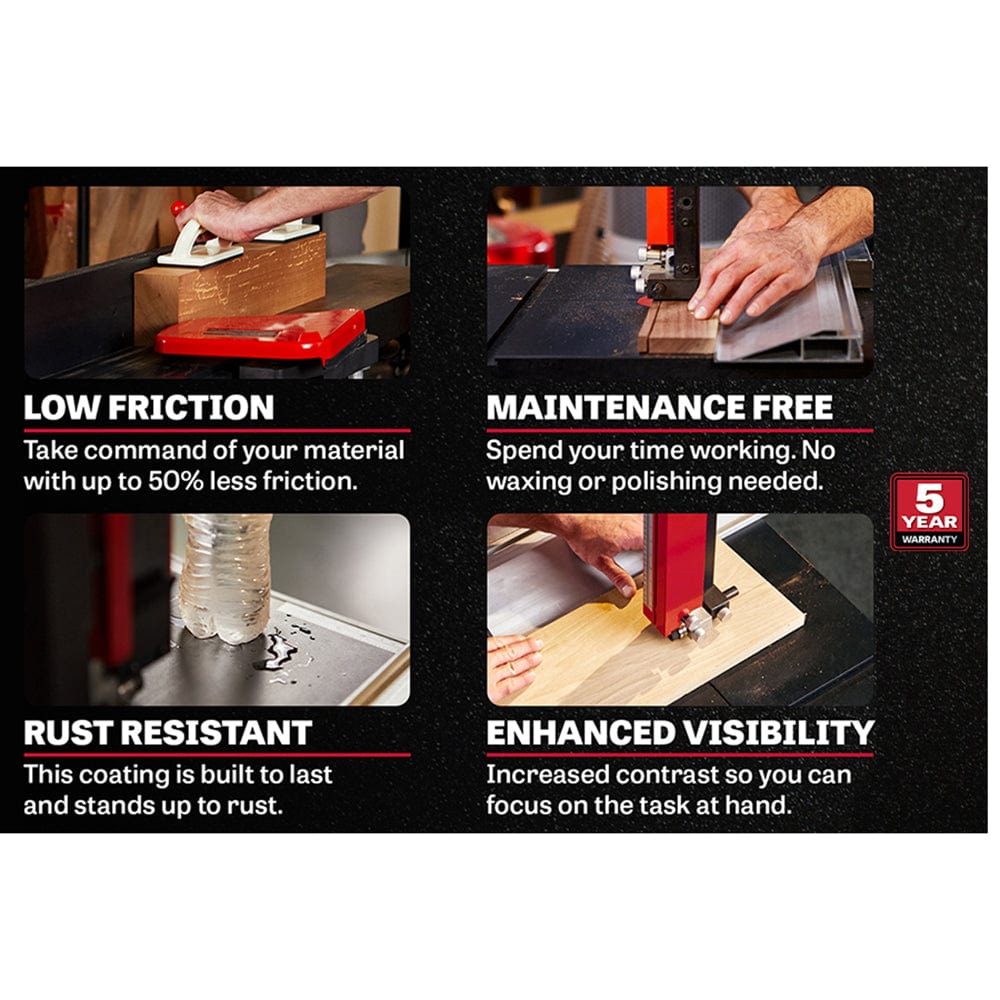 LOW FRICTION

Take command of your material with up to 50% less friction.

MAINTENANCE FREE

Spend your time working. No waxing or polishing needed.

5 YEAR WARRANTY

RUST RESISTANT

This coating is built to last and stands up to rust.

ENHANCED VISIBILITY

Increased contrast so you can focus on the task at hand.