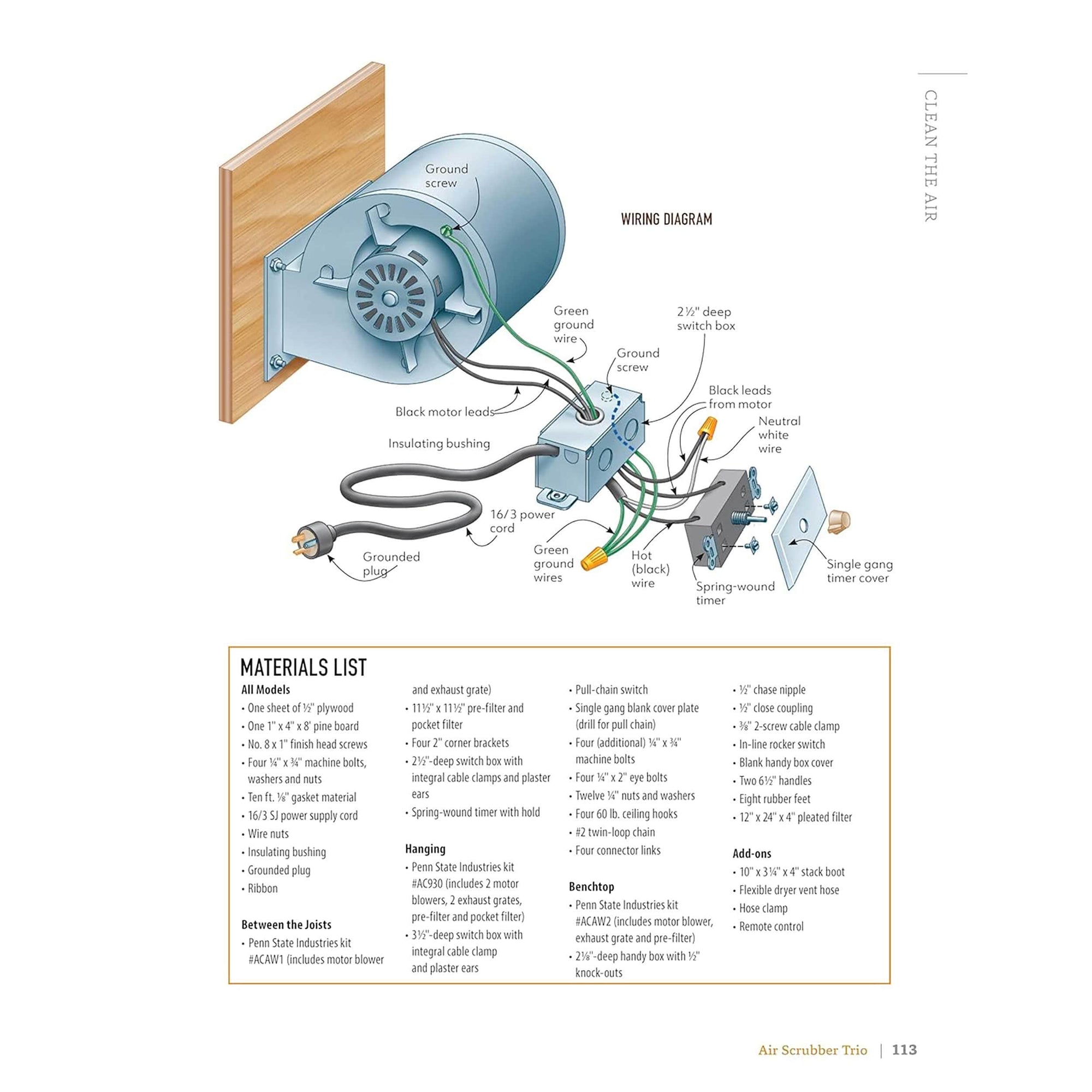 CLEAN THE AIR

WIRING DIAGRAM

Ground screw

Green ground wire

2½" deep switch box

Ground screw

Black leads from motor

Neutral white wire

Black motor leads

Insulating bushing

16/3 power cord

Grounded plug

Green ground wires

Hot (black) wire

Spring-wound timer

Single gang timer cover

MATERIALS LIST

All Models
• One sheet of ½" plywood
• One 1" x 4" x 8' pine board
• No. 8 x 1" finish head screws
• Four ¼" x ¾" machine bolts, washers and nuts
• Ten ft. ⅛" gasket material
• 16/3 SJ power supply cord
• Wire nuts
• Insulating bushing
• Grounded plug
• Ribbon

Between the Joists
• Penn State Industries kit #ACAW1 (includes motor blower and exhaust grate)
• 11½" x 11½" pre-filter and pocket filter
• Four 2" corner brackets
• 2½"-deep switch box with integral cable clamps and plaster ears
• Spring-wound timer with hold

Hanging
• Penn State Industries kit #AC930 (includes 2 motor blowers, 2 exhaust grates, pre-filter and pocket filter)
• 3½"-deep switch box with integral cable clamp and plaster ears
• Pull-chain switch
• Single gang blank cover plate (drill for pull chain)
• Four (additional) ¼" x ¾" machine bolts
• Four ¼" x 2" eye bolts
• Twelve ¼" nuts and washers
• Four 60 lb. ceiling hooks
• #2 twin-loop chain
• Four connector links

Benchtop
• Penn State Industries kit #ACAW2 (includes motor blower, exhaust grate and pre-filter)
• 2⅛"-deep handy box with ½" knock-outs
• ½" chase nipple
• ½" close coupling
• ⅜" 2-screw cable clamp
• In-line rocker switch
• Blank handy box cover
• Two 6½" handles
• Eight rubber feet
• 12" x 24" x 4" pleated filter

Add-ons
• 10" x 3¼" x 4" stack boot
• Flexible dryer vent hose
• Hose clamp
• Remote control

Air Scrubber Trio | 113