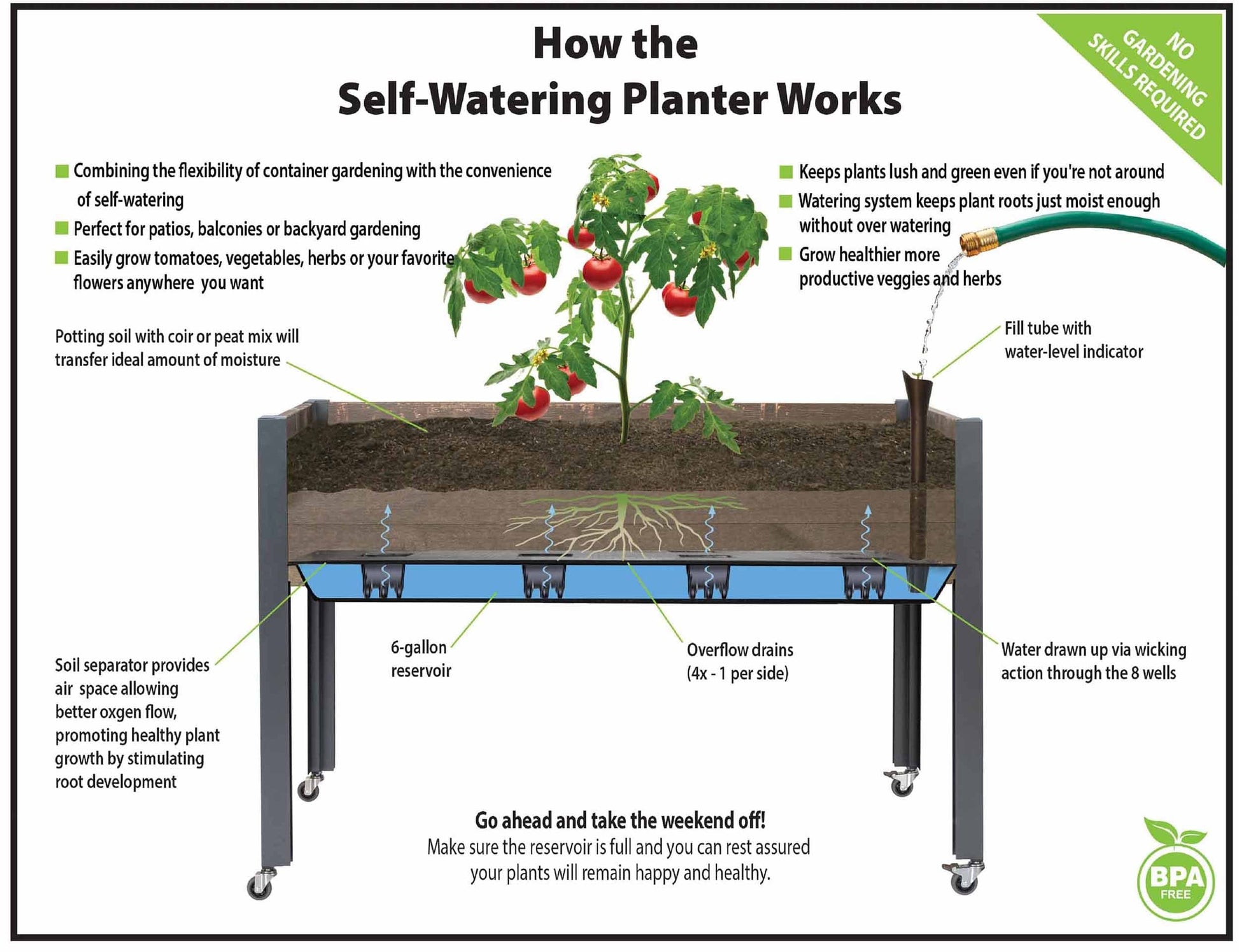 How the
Self-Watering Planter Works

NO GARDENING SKILLS REQUIRED

Combining the flexibility of container gardening with the convenience of self-watering

Perfect for patios, balconies or backyard gardening

Easily grow tomatoes, vegetables, herbs or your favorite flowers anywhere you want

Keeps plants lush and green even if you're not around

Watering system keeps plant roots just moist enough without over watering

Grow healthier more productive veggies and herbs

Potting soil with coir or peat mix will transfer ideal amount of moisture

Fill tube with water-level indicator

Soil separator provides air space allowing better oxgen flow, promoting healthy plant growth by stimulating root development

6-gallon reservoir

Overflow drains (4x - 1 per side)

Water drawn up via wicking action through the 8 wells

Go ahead and take the weekend off!
Make sure the reservoir is full and you can rest assured your plants will remain happy and healthy.

BPA FREE