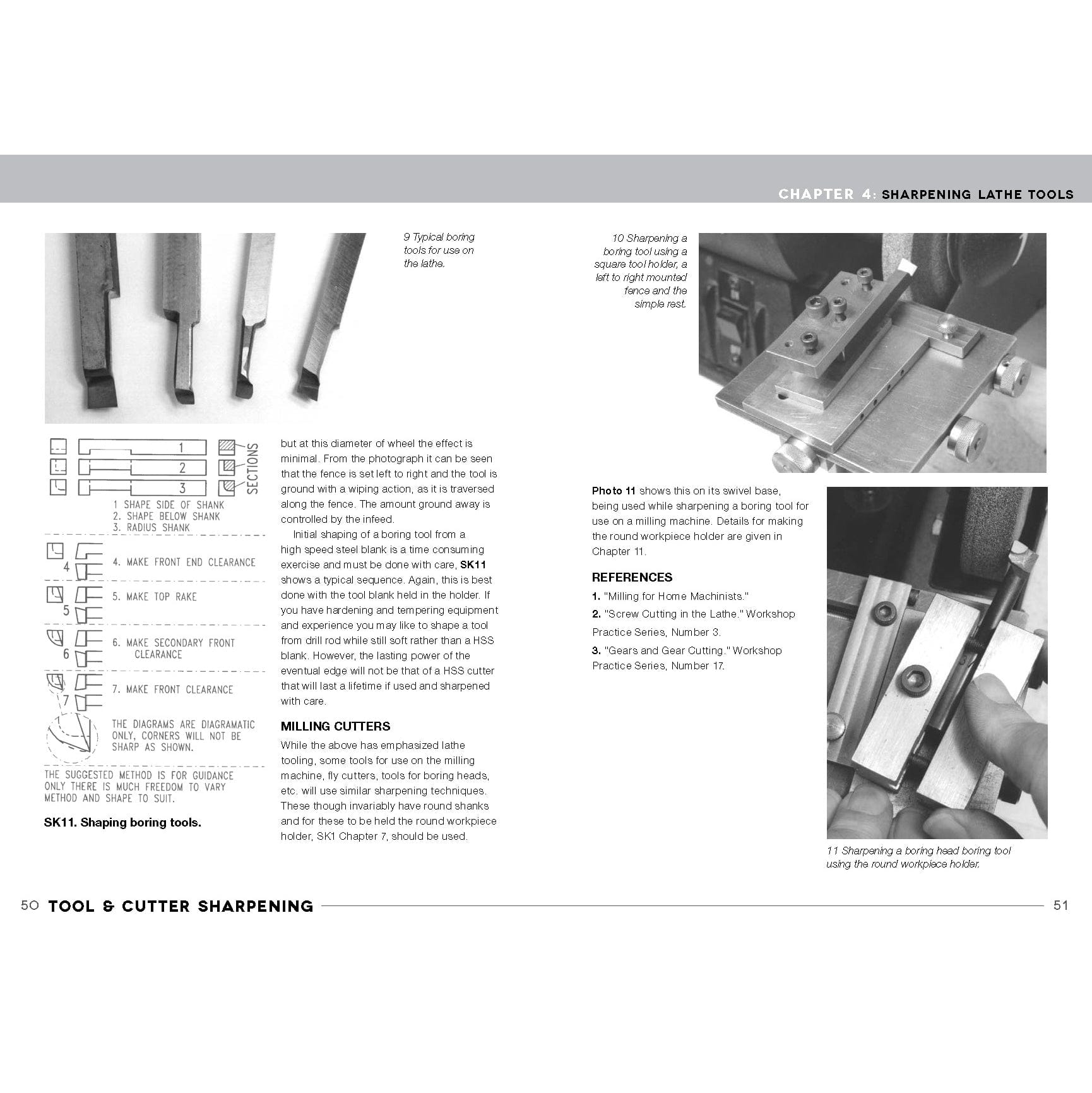 CHAPTER 4: SHARPENING LATHE TOOLS

9 Typical boring tools for use on the lathe.

1
2
3
SECTIONS
1 SHAPE SIDE OF SHANK
2. SHAPE BELOW SHANK
3. RADIUS SHANK

4
4. MAKE FRONT END CLEARANCE

5
5. MAKE TOP RAKE

6
6. MAKE SECONDARY FRONT CLEARANCE

7
7. MAKE FRONT CLEARANCE

THE DIAGRAMS ARE DIAGRAMATIC ONLY, CORNERS WILL NOT BE SHARP AS SHOWN.

THE SUGGESTED METHOD IS FOR GUIDANCE ONLY THERE IS MUCH FREEDOM TO VARY METHOD AND SHAPE TO SUIT.

SK11. Shaping boring tools.

but at this diameter of wheel the effect is minimal. From the photograph it can be seen that the fence is set left to right and the tool is ground with a wiping action, as it is traversed along the fence. The amount ground away is controlled by the infeed.

Initial shaping of a boring tool from a high speed steel blank is a time consuming exercise and must be done with care, SK11 shows a typical sequence. Again, this is best done with the tool blank held in the holder. If you have hardening and tempering equipment and experience you may like to shape a tool from drill rod while still soft rather than a HSS blank. However, the lasting power of the eventual edge will not be that of a HSS cutter that will last a lifetime if used and sharpened with care.

MILLING CUTTERS

While the above has emphasized lathe tooling, some tools for use on the milling machine, fly cutters, tools for boring heads, etc. will use similar sharpening techniques. These though invariably have round shanks and for these to be held the round workpiece holder, SK1 Chapter 7, should be used.

10 Sharpening a boring tool using a square tool holder, a left to right mounted fence and the simple rest.

Photo 11 shows this on its swivel base, being used while sharpening a boring tool for use on a milling machine. Details for making the round workpiece holder are given in Chapter 11.

REFERENCES

1. "Milling for Home Machinists."

2. "Screw Cutting in the Lathe." Workshop Practice Series, Number 3.

3. "Gears and Gear Cutting." Workshop Practice Series, Number 17.

11 Sharpening a boring head boring tool using the round workpiece holder.

50 TOOL & CUTTER SHARPENING

51