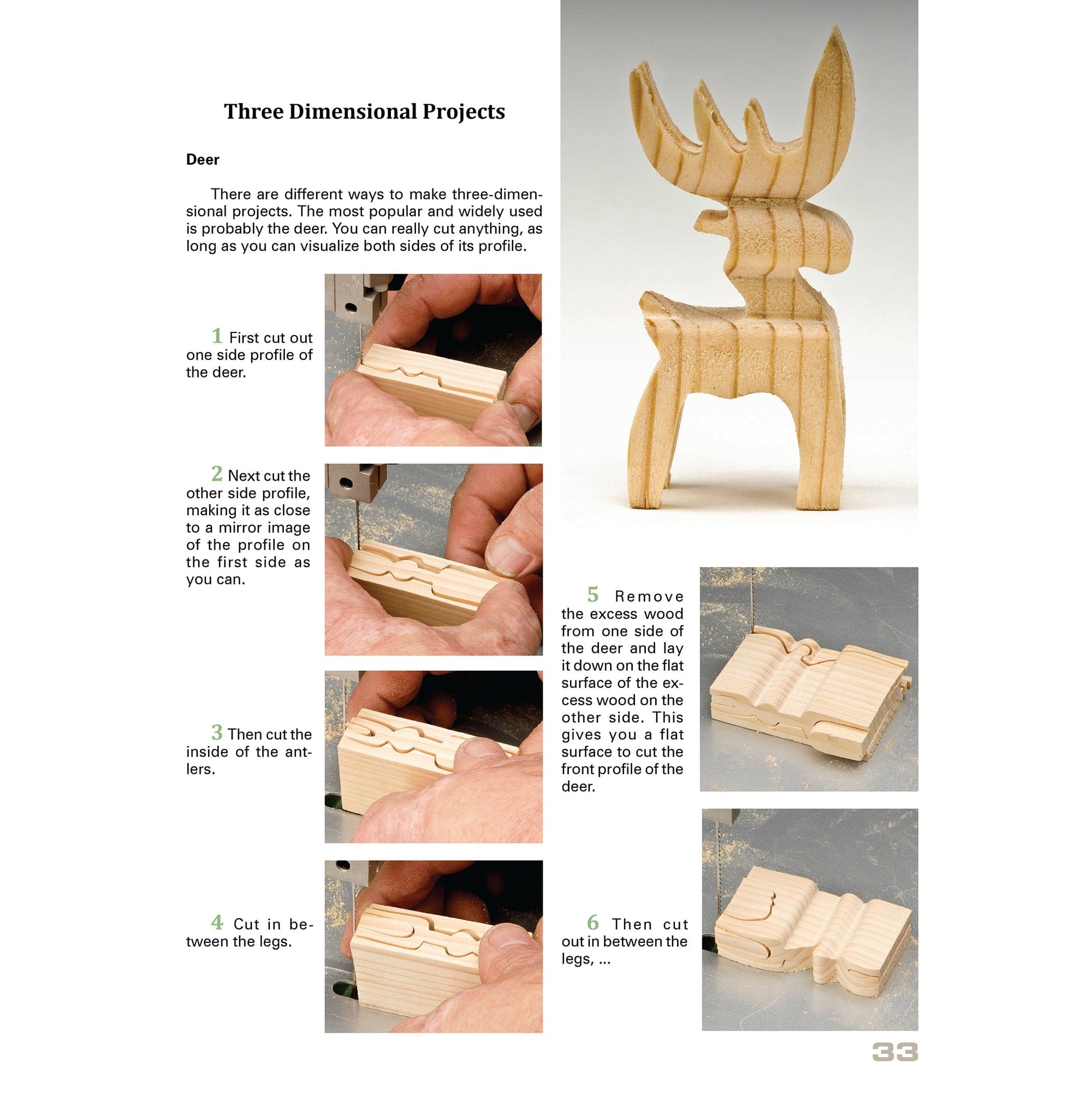 Three Dimensional Projects

Deer

There are different ways to make three-dimensional projects. The most popular and widely used is probably the deer. You can really cut anything, as long as you can visualize both sides of its profile.

1 First cut out one side profile of the deer.

2 Next cut the other side profile, making it as close to a mirror image of the profile on the first side as you can.

3 Then cut the inside of the antlers.

4 Cut in between the legs.

5 Remove the excess wood from one side of the deer and lay it down on the flat surface of the excess wood on the other side. This gives you a flat surface to cut the front profile of the deer.

6 Then cut out in between the legs, ...

33