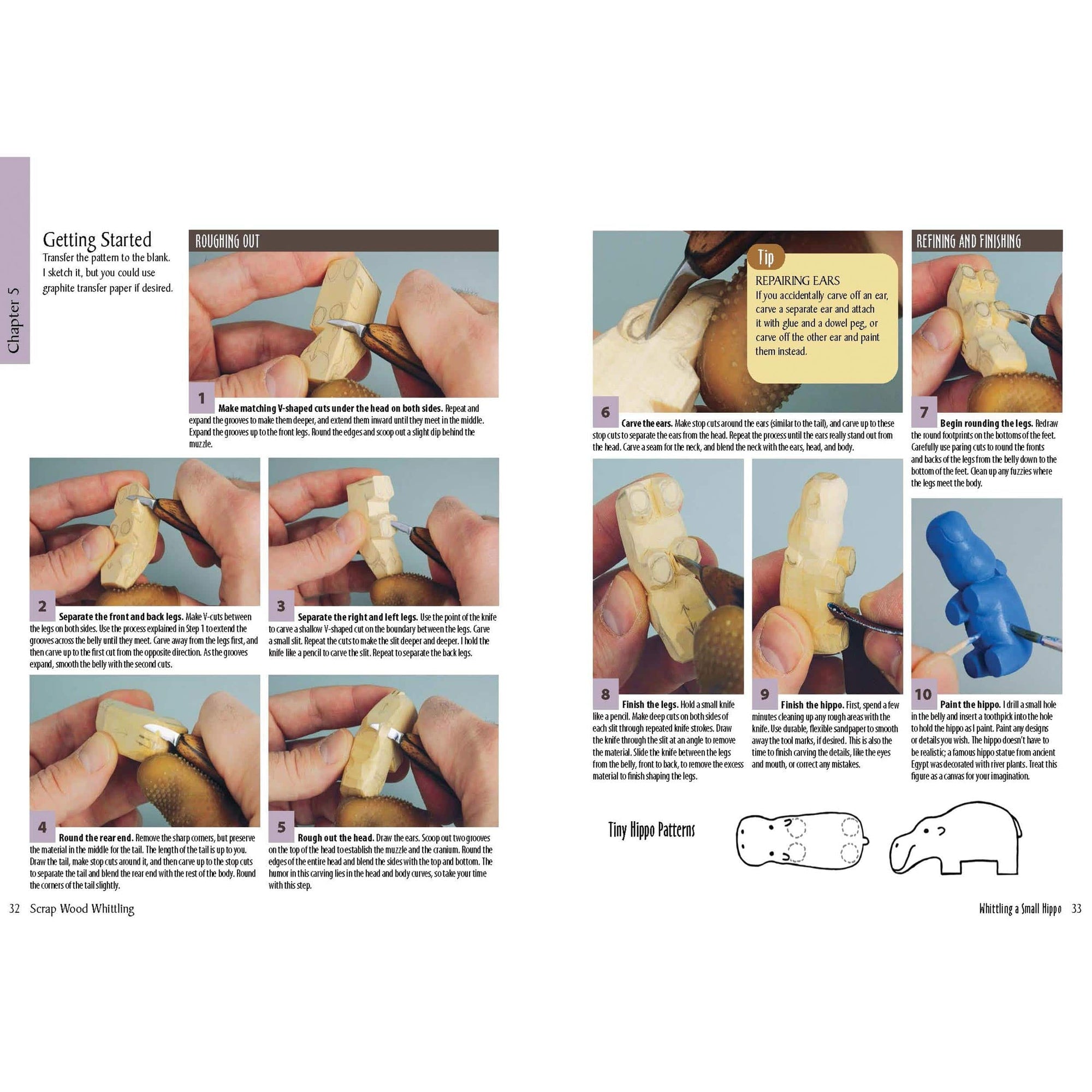 Chapter 5

Getting Started
Transfer the pattern to the blank. I sketch it, but you could use graphite transfer paper if desired.

ROUGHING OUT

1 Make matching V-shaped cuts under the head on both sides. Repeat and expand the grooves to make them deeper, and extend them inward until they meet in the middle. Expand the grooves up to the front legs. Round the edges and scoop out a slight dip behind the muzzle.

2 Separate the front and back legs. Make V-cuts between the legs on both sides. Use the process explained in Step 1 to extend the grooves across the belly until they meet. Carve away from the legs first, and then carve up to the first cut from the opposite direction. As the grooves expand, smooth the belly with the second cuts.

3 Separate the right and left legs. Use the point of the knife to carve a shallow V-shaped cut on the boundary between the legs. Carve a small slit. Repeat the cuts to make the slit deeper and deeper. I hold the knife like a pencil to carve the slit. Repeat to separate the back legs.

4 Round the rear end. Remove the sharp corners, but preserve the material in the middle for the tail. The length of the tail is up to you. Draw the tail, make stop cuts around it, and then carve up to the stop cuts to separate the tail and blend the rear end with the rest of the body. Round the corners of the tail slightly.

5 Rough out the head. Draw the ears. Scoop out two grooves on the top of the head to establish the muzzle and the cranium. Round the edges of the entire head and blend the sides with the top and bottom. The humor in this carving lies in the head and body curves, so take your time with this step.

32 Scrap Wood Whittling

Tip
REPAIRING EARS
If you accidentally carve off an ear, carve a separate ear and attach it with glue and a dowel peg, or carve off the other ear and paint them instead.

6 Carve the ears. Make stop cuts around the ears (similar to the tail), and carve up to these stop cuts to separate the ears from the head. Repeat the process until the ears really stand out from the head. Carve a seam for the neck, and blend the neck with the ears, head, and body.

REFINING AND FINISHING

7 Begin rounding the legs. Redraw the round footprints on the bottoms of the feet. Carefully use paring cuts to round the fronts and backs of the legs from the belly down to the bottom of the feet. Clean up any fuzzies where the legs meet the body.

8 Finish the legs. Hold a small knife like a pencil. Make deep cuts on both sides of each slit through repeated knife strokes. Draw the knife through the slit at an angle to remove the material. Slide the knife between the legs from the belly, front to back, to remove the excess material to finish shaping the legs.

9 Finish the hippo. First, spend a few minutes cleaning up any rough areas with the knife. Use durable, flexible sandpaper to smooth away the tool marks, if desired. This is also the time to finish carving the details, like the eyes and mouth, or correct any mistakes.

10 Paint the hippo. I drill a small hole in the belly and insert a toothpick into the hole to hold the hippo as I paint. Paint any designs or details you wish. The hippo doesn't have to be realistic; a famous hippo statue from ancient Egypt was decorated with river plants. Treat this figure as a canvas for your imagination.

Tiny Hippo Patterns

Whittling a Small Hippo 33